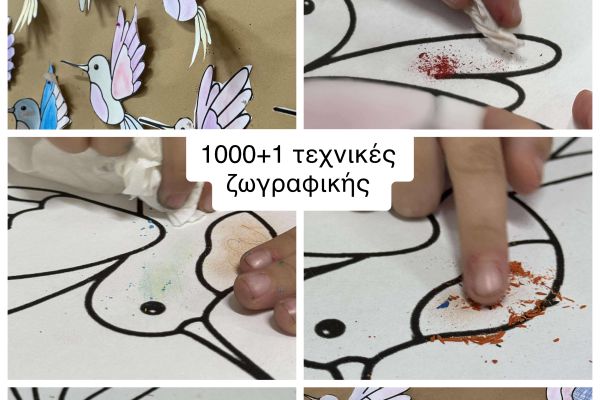 1000+1 τεχνικές ζωγραφικής