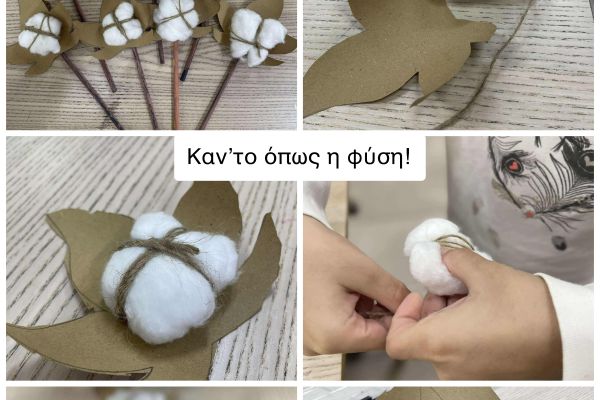 Καν’το όπως η φύση!